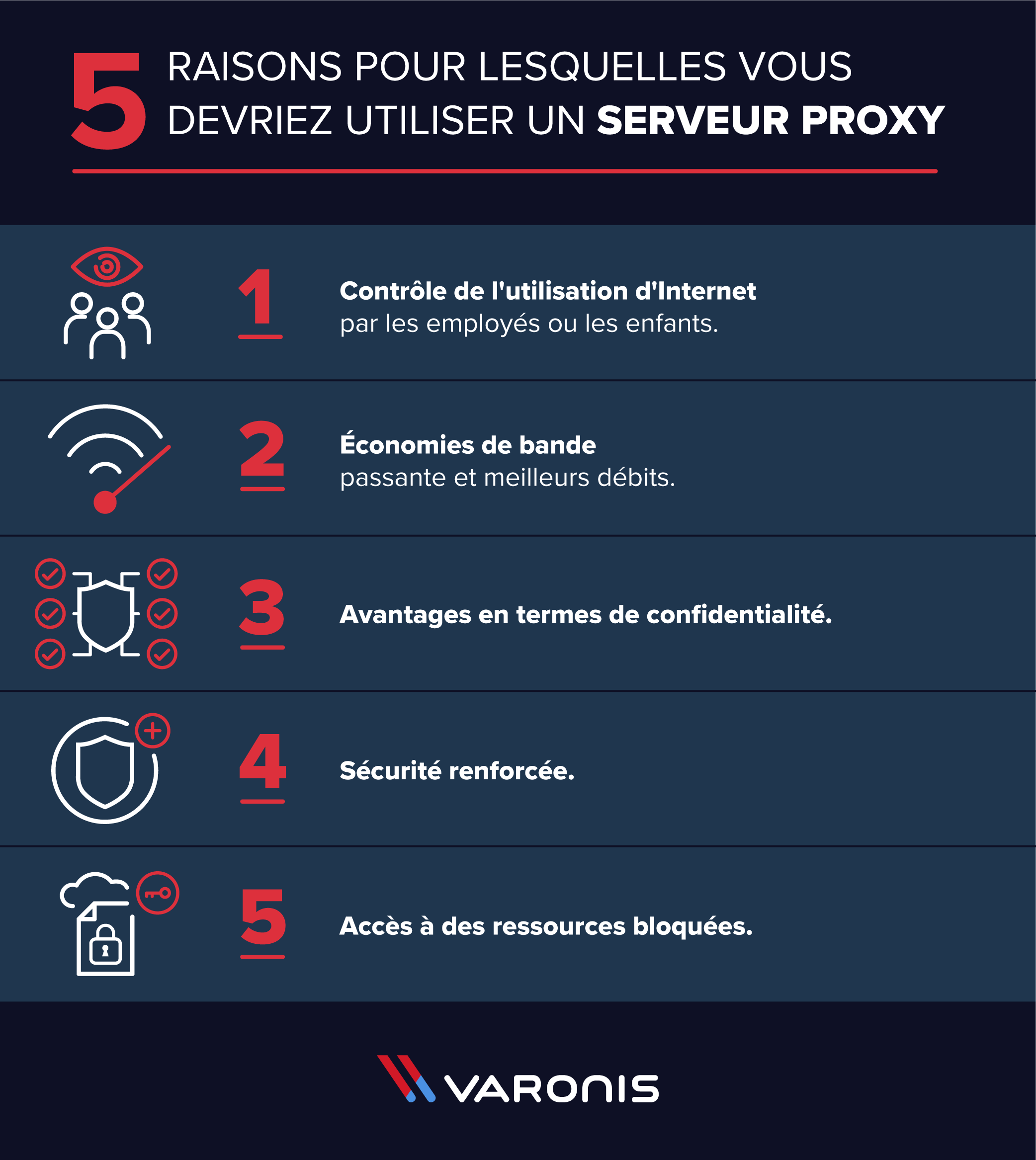 5 RAISONS POUR LESQUELLES VOUS DEVRIEZ UTILISER UN SERVEUR PROXY

1

Contrôle de l'utilisation d'Internet par les employés ou les enfants.

2

Économies de bande passante et meilleurs débits.

3

Avantages en termes de confidentialité.

4

Sécurité renforcée.

5

Accès à des ressources bloquées.

VARONIS