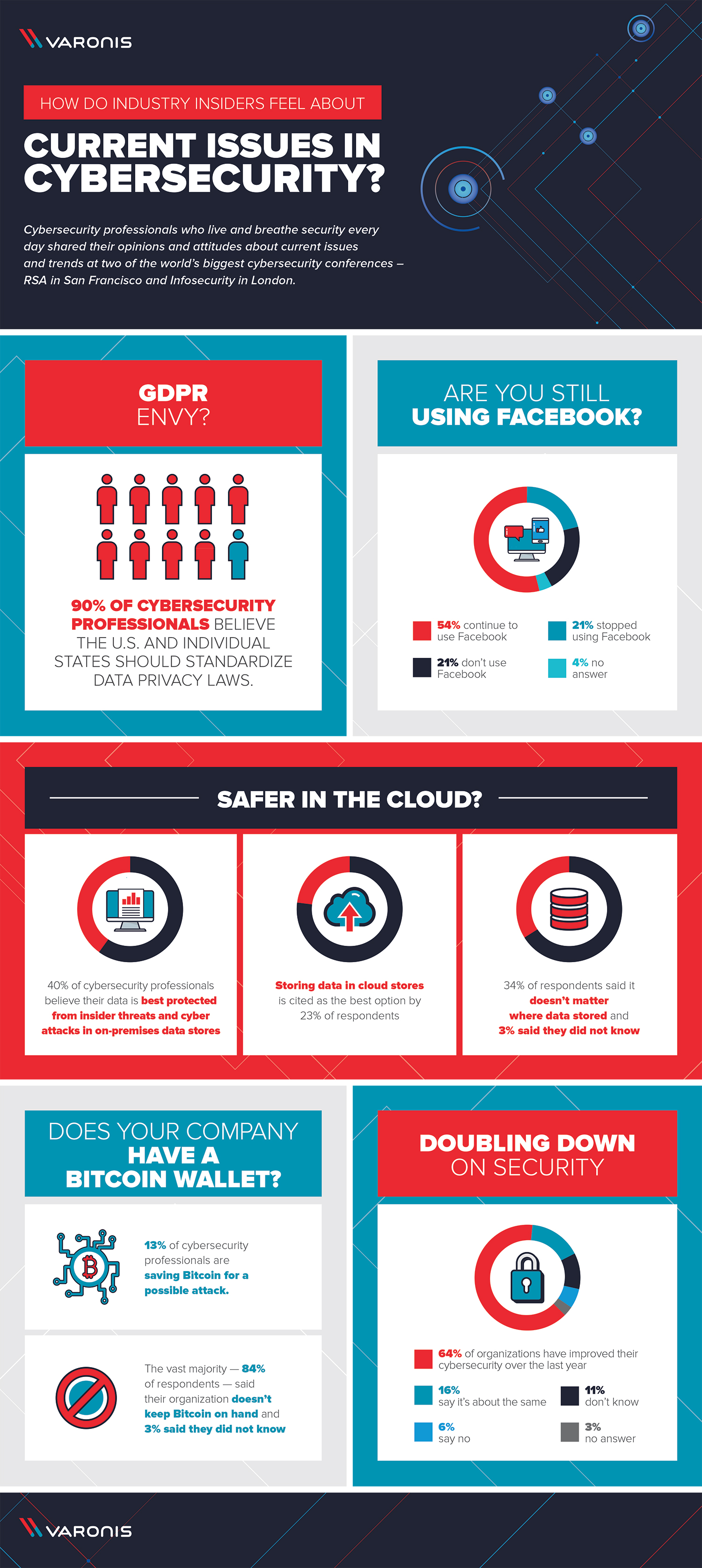 VARONIS

HOW DO INDUSTRY INSIDERS FEEL ABOUT

CURRENT ISSUES IN CYBERSECURITY?

Cybersecurity professionals who live and breathe security every day shared their opinions and attitudes about current issues and trends at two of the world's biggest cybersecurity conferences – RSA in San Francisco and Infosecurity in London.

GDPR ENVY?

90% OF CYBERSECURITY PROFESSIONALS BELIEVE THE U.S. AND INDIVIDUAL STATES SHOULD STANDARDIZE DATA PRIVACY LAWS.

ARE YOU STILL USING FACEBOOK?

54% continue to use Facebook

21% stopped using Facebook

21% don't use Facebook

4% no answer

SAFER IN THE CLOUD?

40% of cybersecurity professionals believe their data is best protected from insider threats and cyber attacks in on-premises data stores

Storing data in cloud stores is cited as the best option by 23% of respondents

34% of respondents said it doesn't matter where data stored and 3% said they did not know

DOES YOUR COMPANY HAVE A BITCOIN WALLET?

13% of cybersecurity professionals are saving Bitcoin for a possible attack.

The vast majority — 84% of respondents — said their organization doesn't keep Bitcoin on hand and 3% said they did not know

DOUBLING DOWN ON SECURITY

64% of organizations have improved their cybersecurity over the last year

16% say it's about the same

11% don't know

6% say no

3% no answer

VARONIS